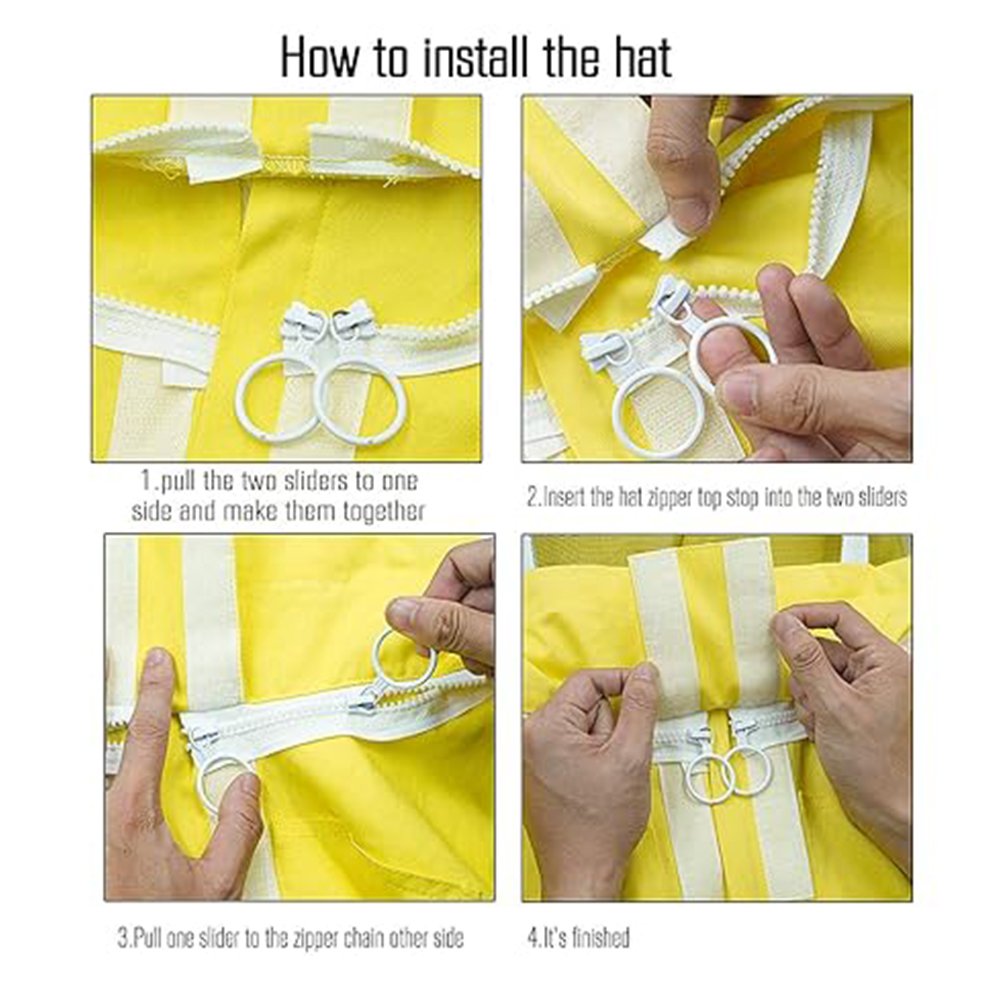 How to install the hat

1.pull the two sliders to one side and make them together

2.Insert the hat zipper top stop into the two sliders

3.Pull one slider to the zipper chain other side

4.It's finished